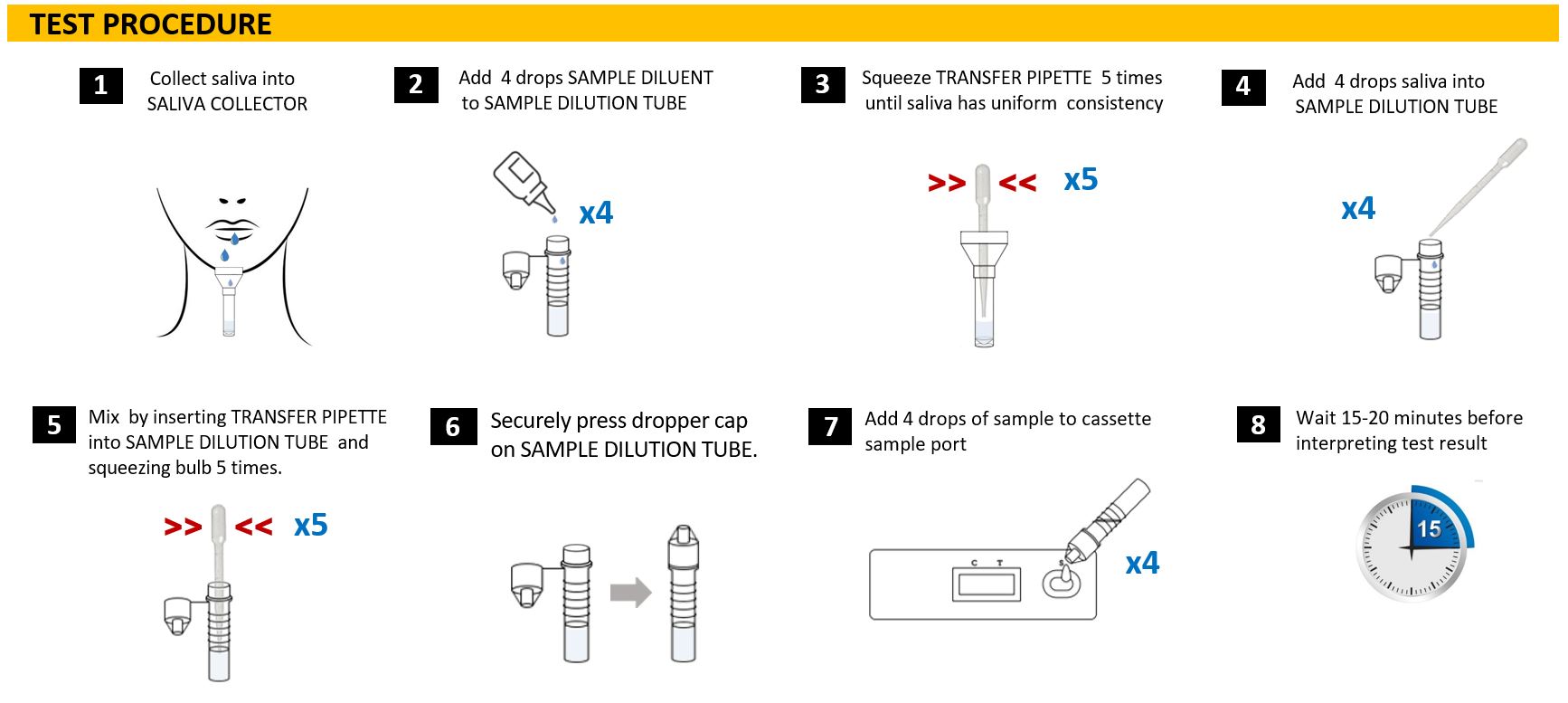 TEST PROCEDURE

1 Collect saliva into SALIVA COLLECTOR

2 Add 4 drops SAMPLE DILUENT to SAMPLE DILUTION TUBE

x4

3 Squeeze TRANSFER PIPETTE 5 times until saliva has uniform consistency

>> << x5

4 Add 4 drops saliva into SAMPLE DILUTION TUBE

x4

5 Mix by inserting TRANSFER PIPETTE into SAMPLE DILUTION TUBE and squeezing bulb 5 times.

>> << x5

6 Securely press dropper cap on SAMPLE DILUTION TUBE.

7 Add 4 drops of sample to cassette sample port

C T

S

x4

8 Wait 15-20 minutes before interpreting test result

15